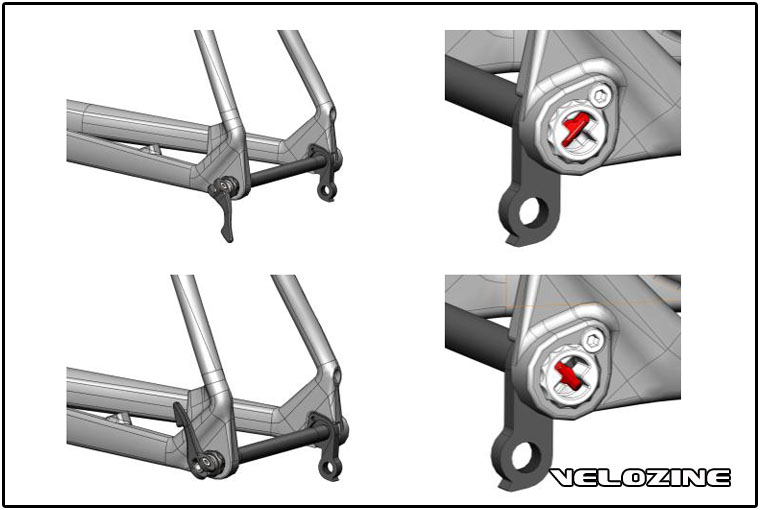 VELOZINE