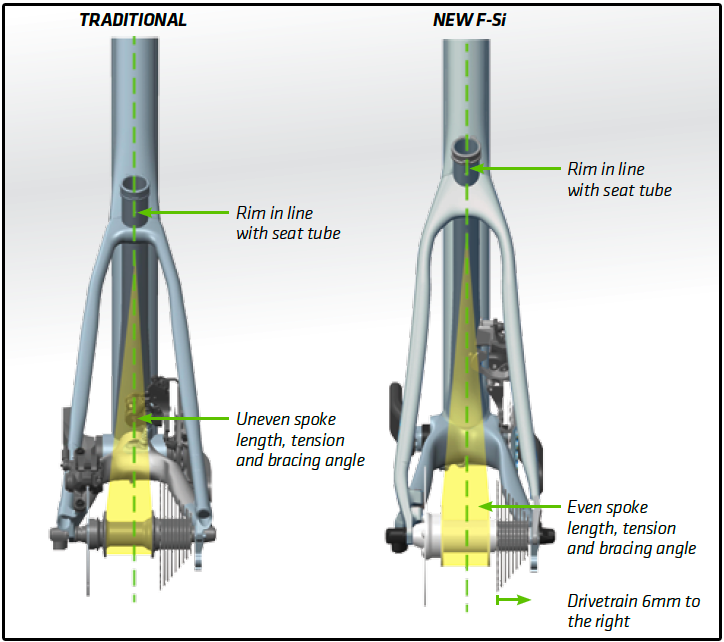 TRADITIONAL

Rim in line with seat tube

Uneven spoke length, tension and bracing angle

NEW F-Si

Rim in line with seat tube

Even spoke length, tension and bracing angle

Drivetrain 6mm to the right