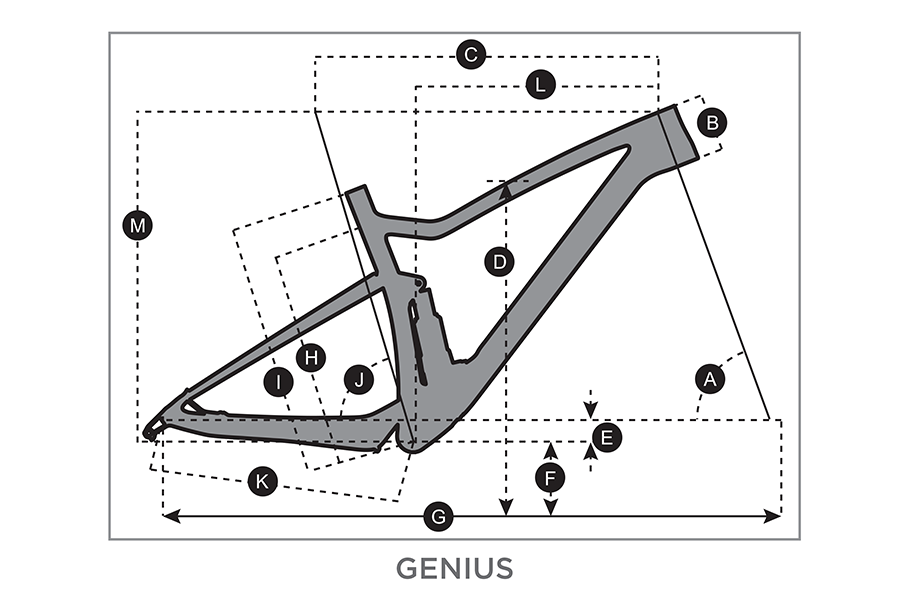 C
L
B
M
D
H
I
J
A
E
F
K
G

GENIUS