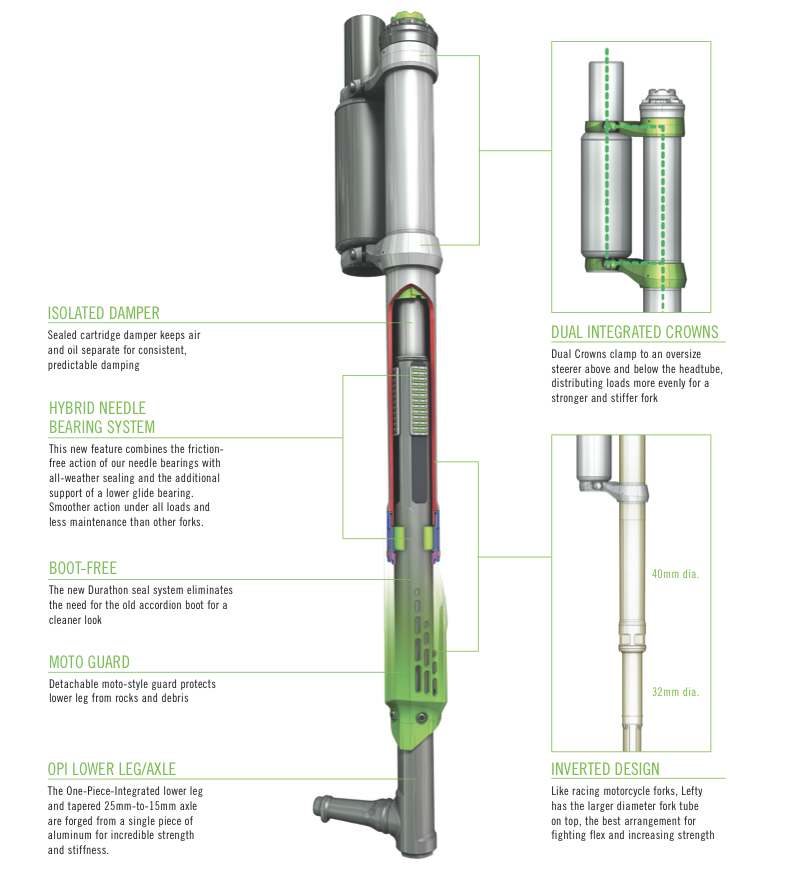 ISOLATED DAMPER

Sealed cartridge damper keeps air and oil separate for consistent, predictable damping

HYBRID NEEDLE BEARING SYSTEM

This new feature combines the friction-free action of our needle bearings with all-weather sealing and the additional support of a lower glide bearing. Smoother action under all loads and less maintenance than other forks.

BOOT-FREE

The new Durathon seal system eliminates the need for the old accordion boot for a cleaner look

MOTO GUARD

Detachable moto-style guard protects lower leg from rocks and debris

OPI LOWER LEG/AXLE

The One-Piece-Integrated lower leg and tapered 25mm-to-15mm axle are forged from a single piece of aluminum for incredible strength and stiffness.

DUAL INTEGRATED CROWNS

Dual Crowns clamp to an oversize steerer above and below the headtube, distributing loads more evenly for a stronger and stiffer fork

40mm dia.

32mm dia.

INVERTED DESIGN

Like racing motorcycle forks, Lefty has the larger diameter fork tube on top, the best arrangement for fighting flex and increasing strength