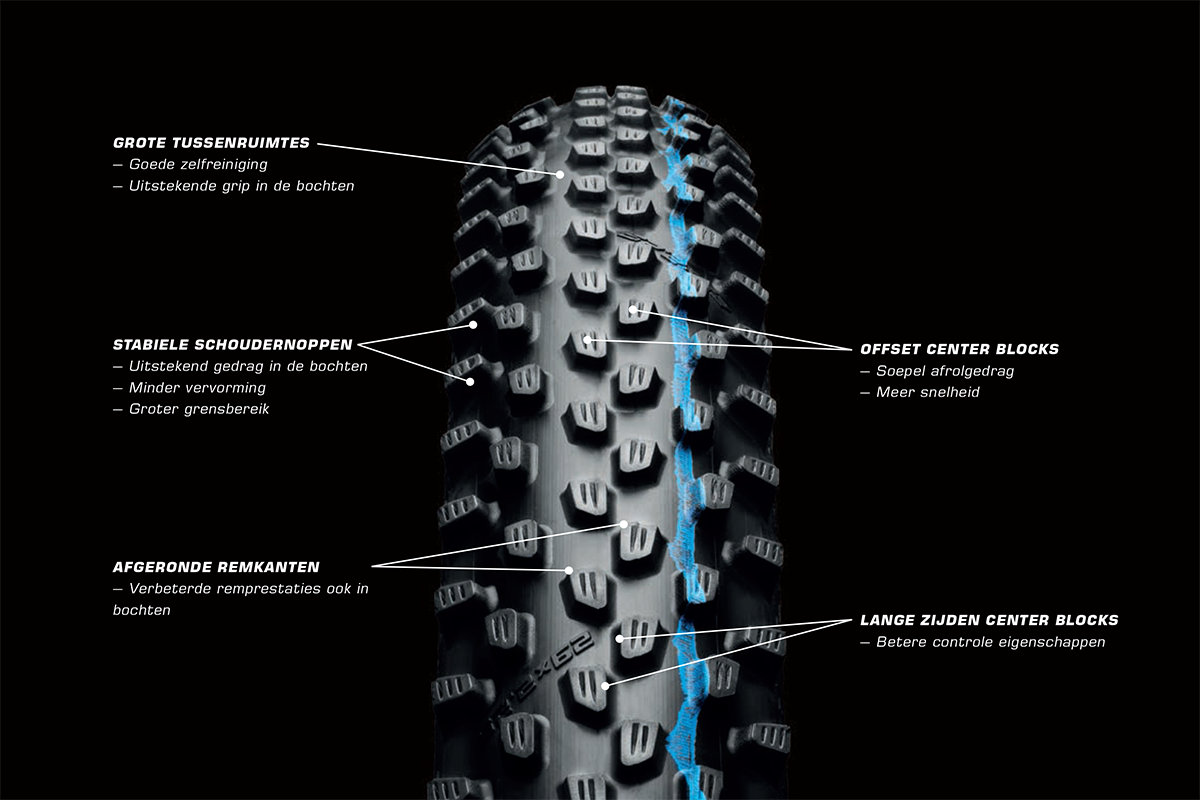 GROTE TUSSENRUIMTES
– Goede zelfreiniging
– Uitstekende grip in de bochten

STABIELE SCHOUDERNOPPEN
– Uitstekend gedrag in de bochten
– Minder vervorming
– Groter grensbereik

AFGERONDE REMKANTEN
– Verbeterde remprestaties ook in bochten

OFFSET CENTER BLOCKS
– Soepel afrolgedrag
– Meer snelheid

LANGE ZIJDEN CENTER BLOCKS
– Betere controle eigenschappen