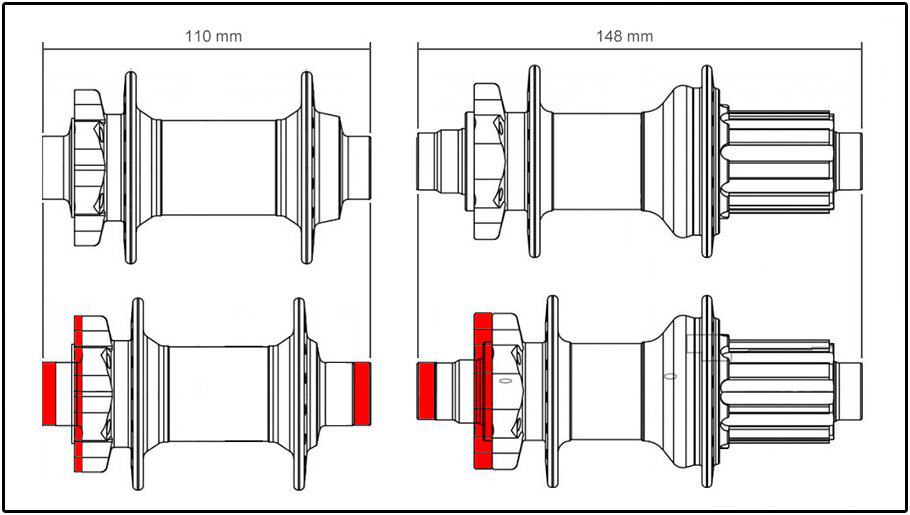 110 mm

148 mm