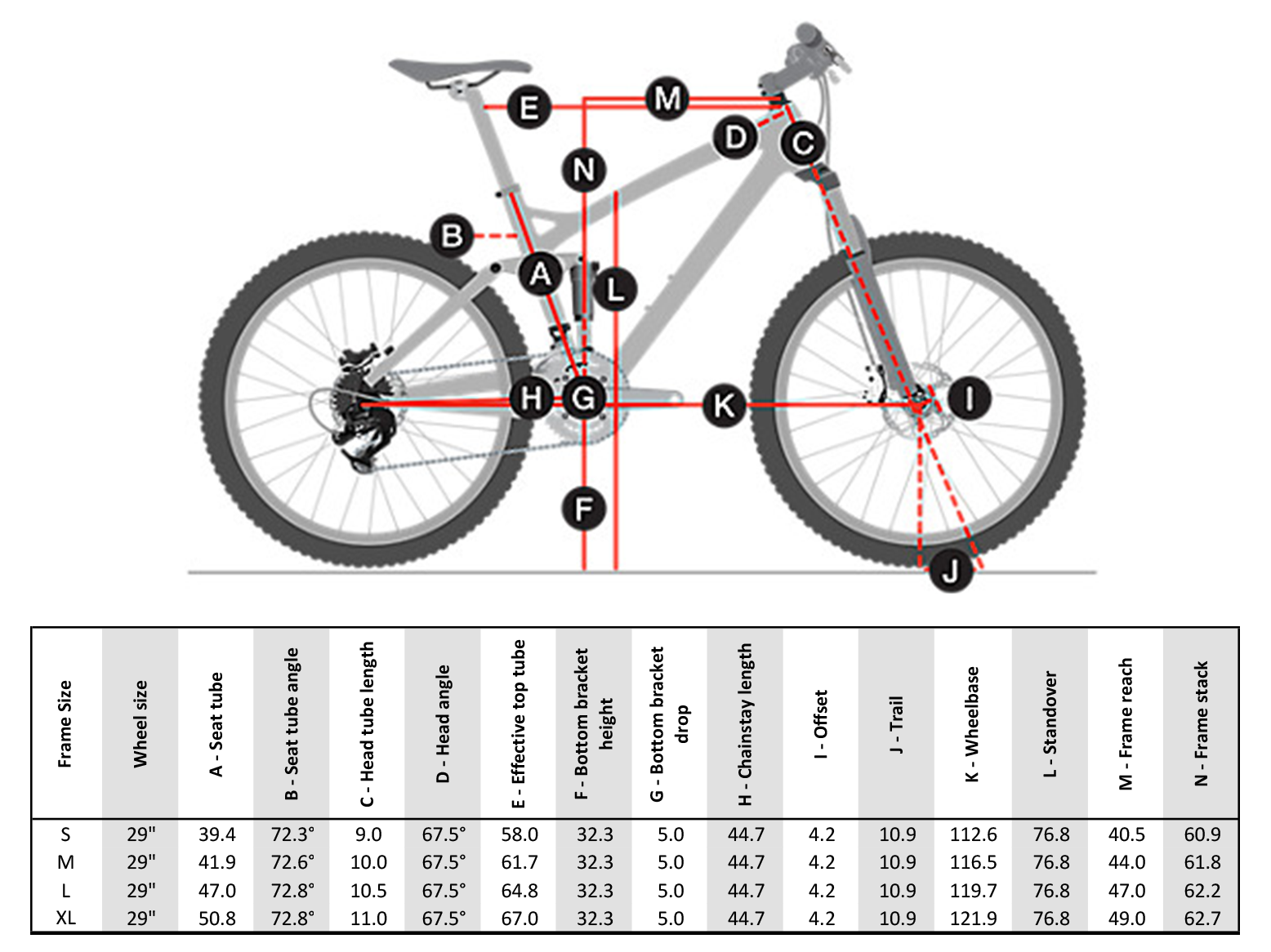 E M D C N B A L H G K I F J

| Frame Size | Wheel size | A - Seat tube | B - Seat tube angle | C - Head tube length | D - Head angle | E - Effective top tube | F - Bottom bracket height | G - Bottom bracket drop | H - Chainstay length | I - Offset | J - Trail | K - Wheelbase | L - Standover | M - Frame reach | N - Frame stack |
|---|---|---|---|---|---|---|---|---|---|---|---|---|---|---|---|
| S | 29" | 39.4 | 72.3° | 9.0 | 67.5° | 58.0 | 32.3 | 5.0 | 44.7 | 4.2 | 10.9 | 112.6 | 76.8 | 40.5 | 60.9 |
| M | 29" | 41.9 | 72.6° | 10.0 | 67.5° | 61.7 | 32.3 | 5.0 | 44.7 | 4.2 | 10.9 | 116.5 | 76.8 | 44.0 | 61.8 |
| L | 29" | 47.0 | 72.8° | 10.5 | 67.5° | 64.8 | 32.3 | 5.0 | 44.7 | 4.2 | 10.9 | 119.7 | 76.8 | 47.0 | 62.2 |
| XL | 29" | 50.8 | 72.8° | 11.0 | 67.5° | 67.0 | 32.3 | 5.0 | 44.7 | 4.2 | 10.9 | 121.9 | 76.8 | 49.0 | 62.7 |