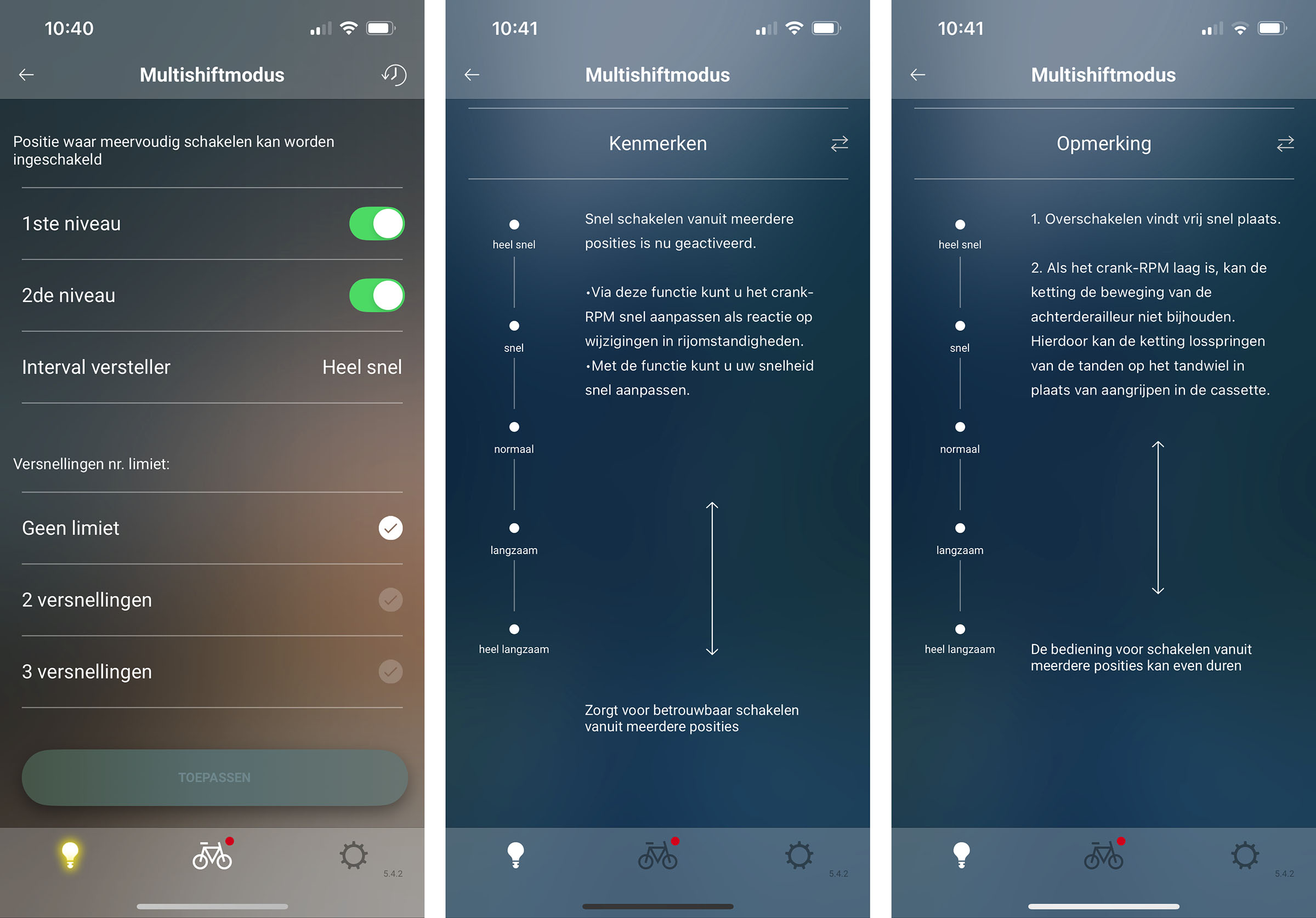 10:40

Multishiftmodus

Positie waar meervoudig schakelen kan worden ingeschakeld

1ste niveau

2de niveau

Interval versteller Heel snel

Versnellingen nr. limiet:

Geen limiet

2 versnellingen

3 versnellingen

TOEPASSEN

5.4.2

10:41

Multishiftmodus

Kenmerken

heel snel

snel

normaal

langzaam

heel langzaam

Snel schakelen vanuit meerdere posities is nu geactiveerd.

•Via deze functie kunt u het crank-RPM snel aanpassen als reactie op wijzigingen in rijomstandigheden.
•Met de functie kunt u uw snelheid snel aanpassen.

Zorgt voor betrouwbaar schakelen vanuit meerdere posities

5.4.2

10:41

Multishiftmodus

Opmerking

heel snel

snel

normaal

langzaam

heel langzaam

1. Overschakelen vindt vrij snel plaats.

2. Als het crank-RPM laag is, kan de ketting de beweging van de achterderailleur niet bijhouden. Hierdoor kan de ketting losspringen van de tanden op het tandwiel in plaats van aangrijpen in de cassette.

De bediening voor schakelen vanuit meerdere posities kan even duren

5.4.2